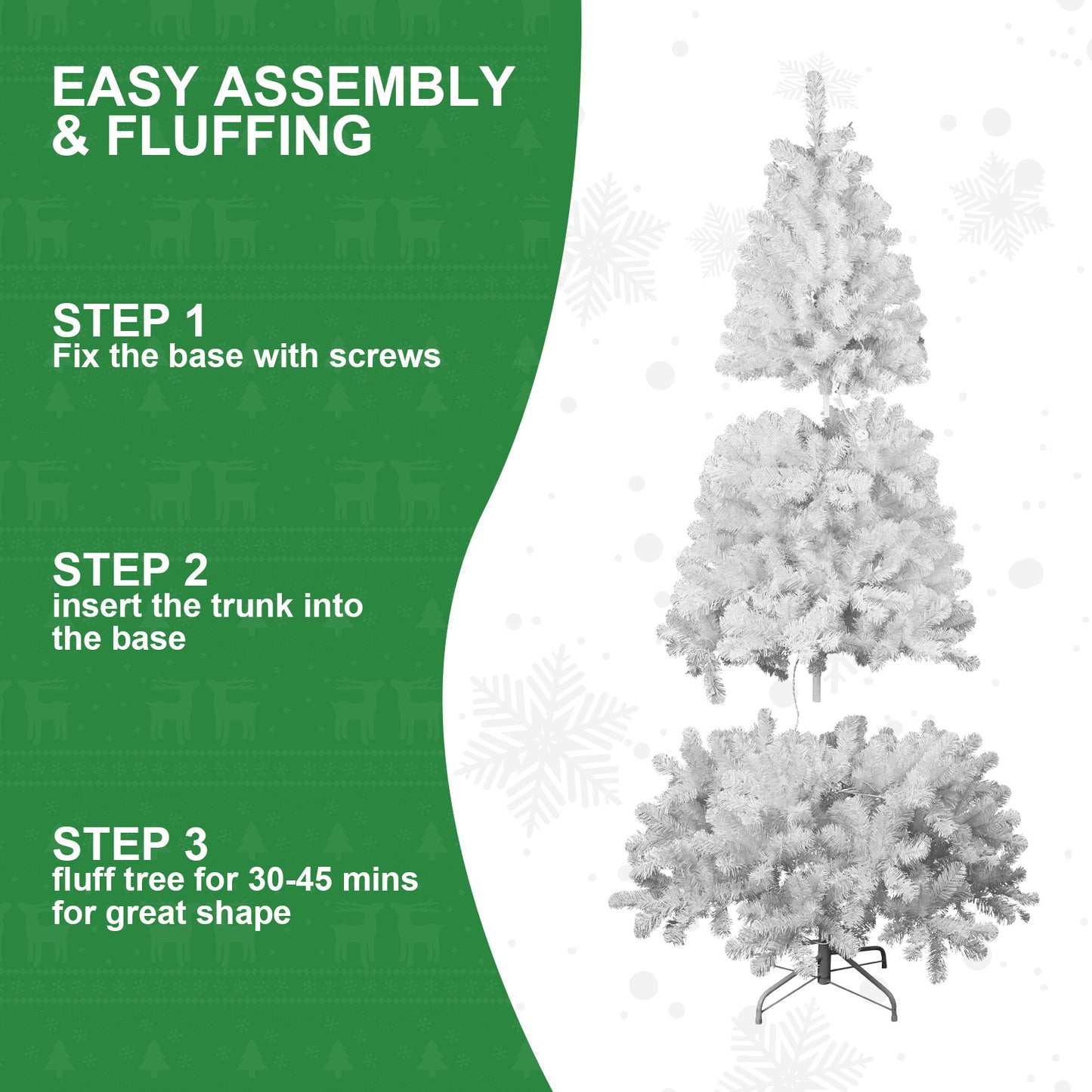 EASY ASSEMBLY & FLUFFING

STEP 1
Fix the base with screws

STEP 2
insert the trunk into the base

STEP 3
fluff tree for 30-45 mins for great shape